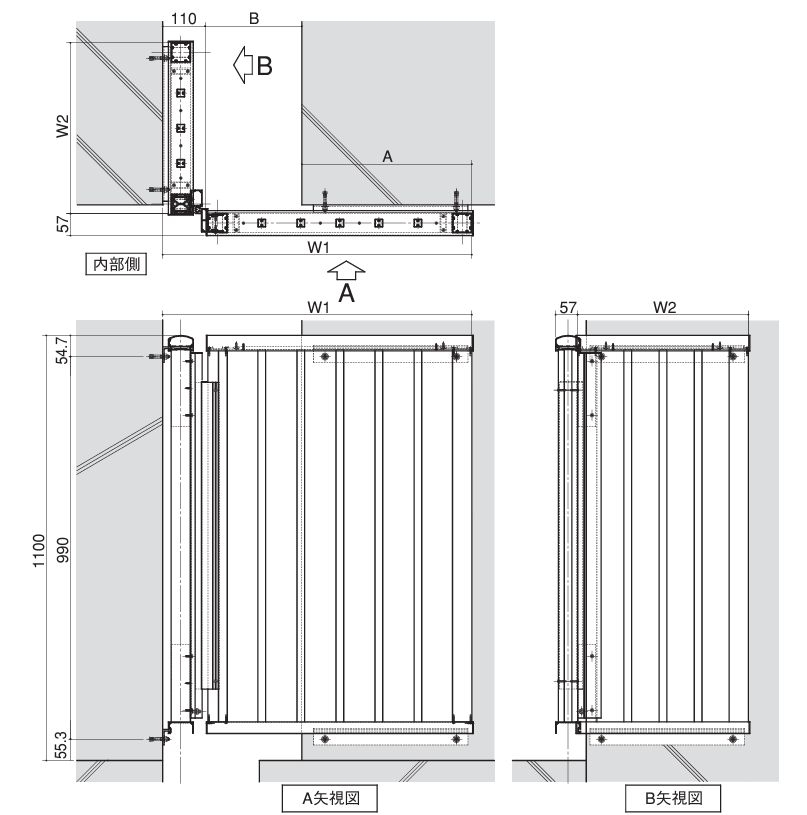 110
B
B
W2
A
57
W1
内部側
A
W1
57
W2
54.7
1100
990
55.3
A矢視図
B矢視図