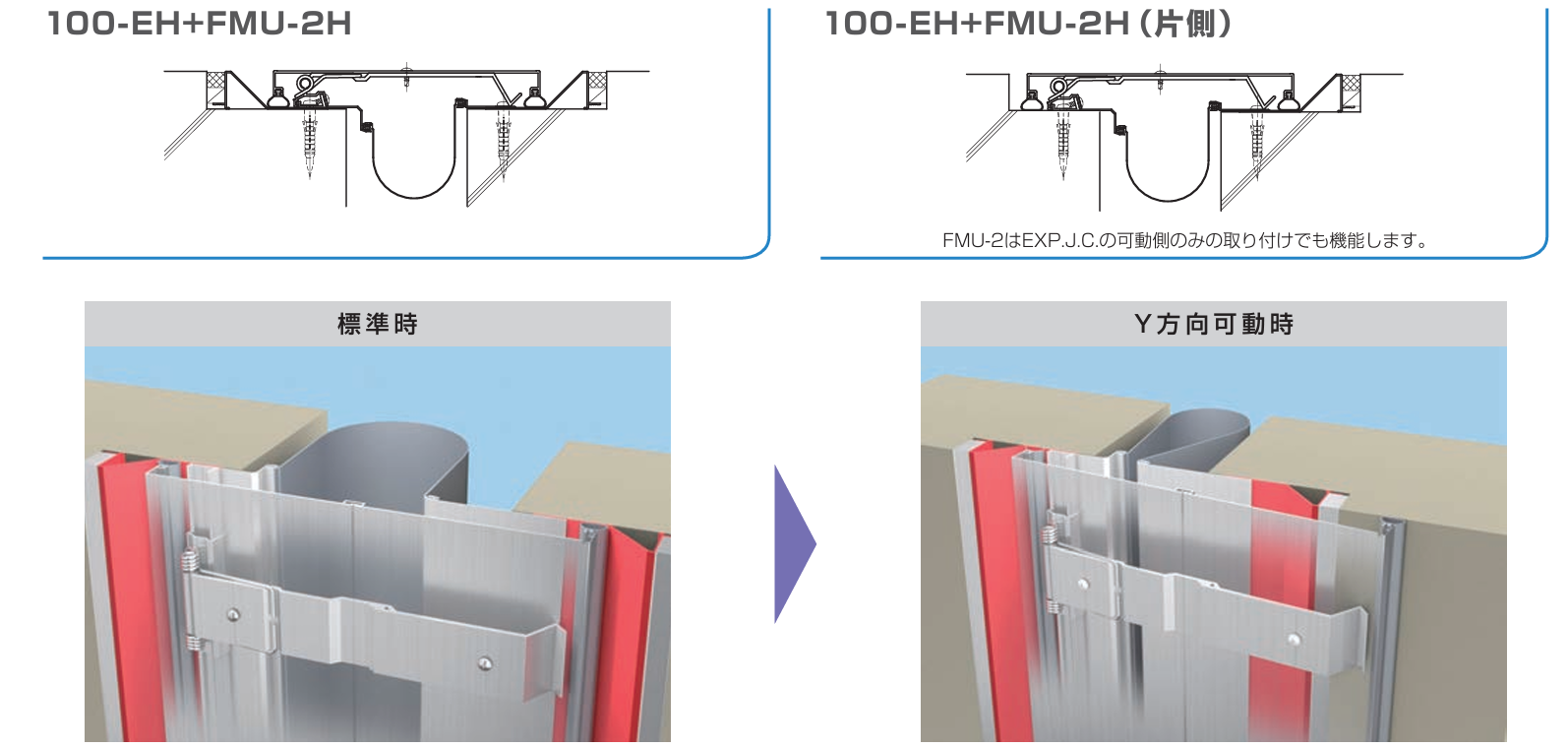 100-EH+FMU-2H

100-EH+FMU-2H（片側）

FMU-2はEXP.J.C.の可動側のみの取り付けでも機能します。

標準時

Y方向可動時