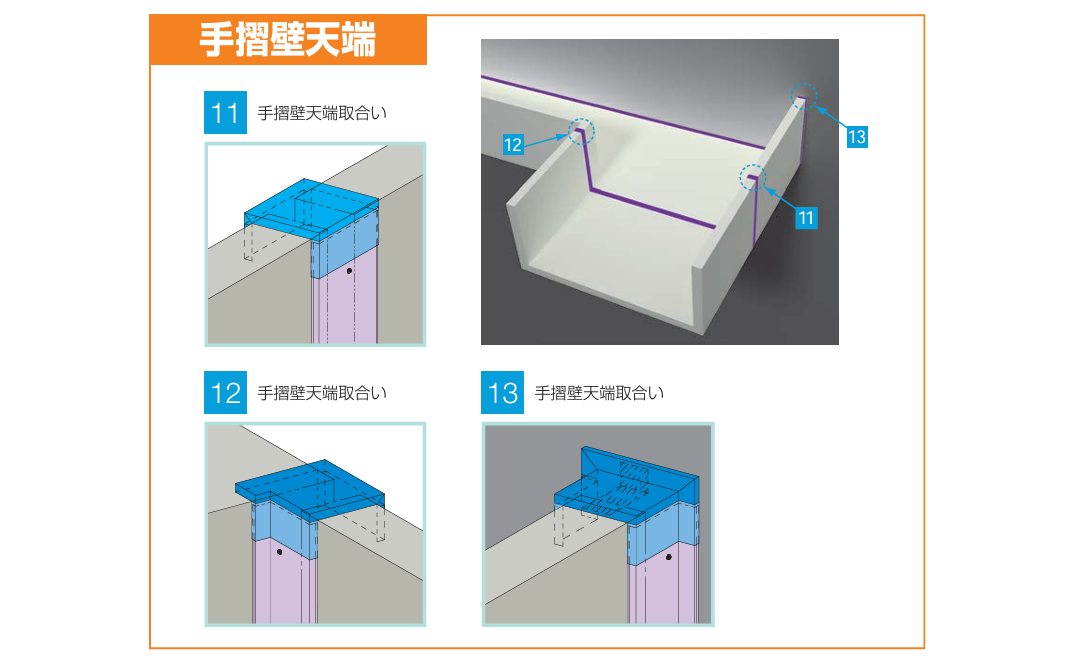 手摺壁天端

11 手摺壁天端取合い

12

13

11

12 手摺壁天端取合い

13 手摺壁天端取合い