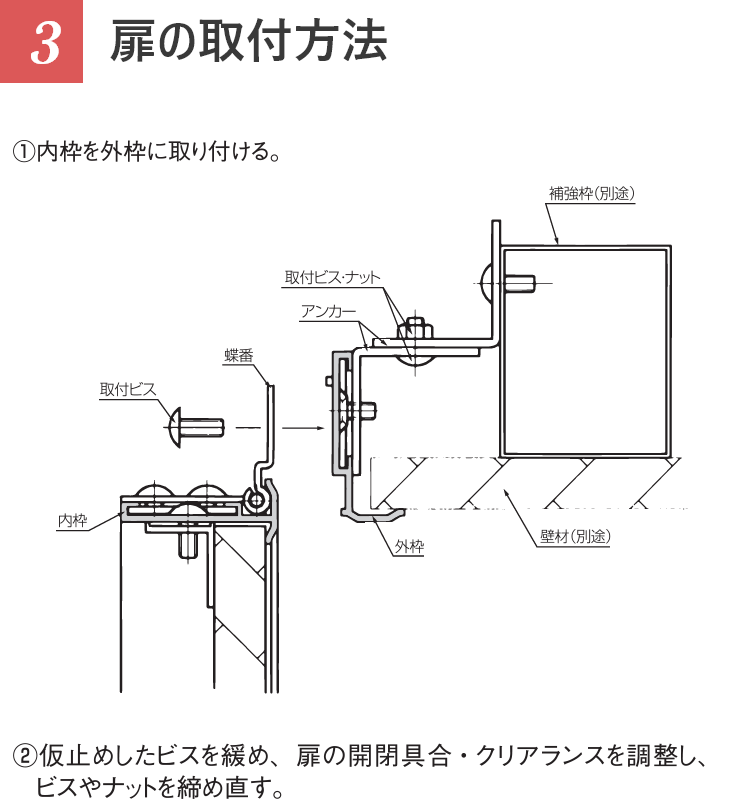 3 扉の取付方法

①内枠を外枠に取り付ける。

補強枠(別途)
取付ビス･ナット
アンカー
蝶番
取付ビス
内枠
外枠
壁材(別途)

②仮止めしたビスを緩め、扉の開閉具合・クリアランスを調整し、ビスやナットを締め直す。