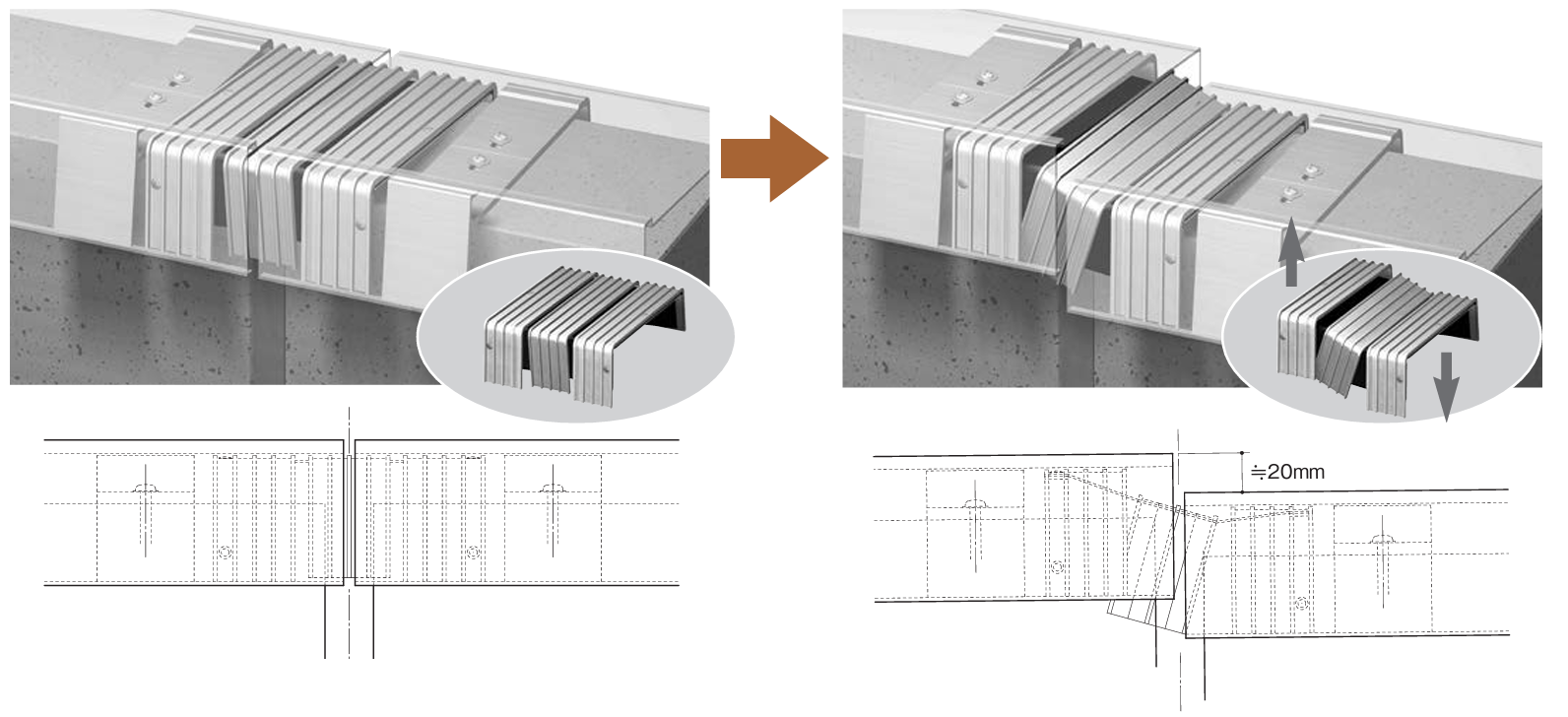 ≒20mm