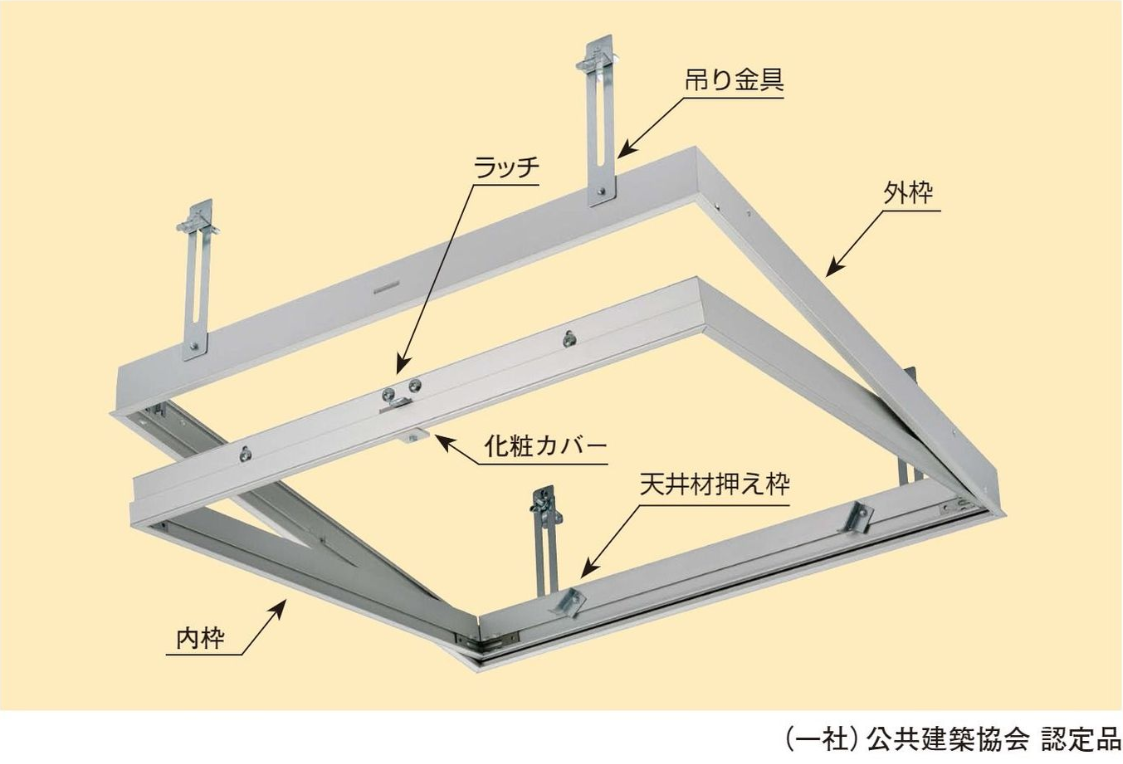 吊り金具

ラッチ

外枠

化粧カバー

天井材押え枠

内枠

(一社) 公共建築協会 認定品